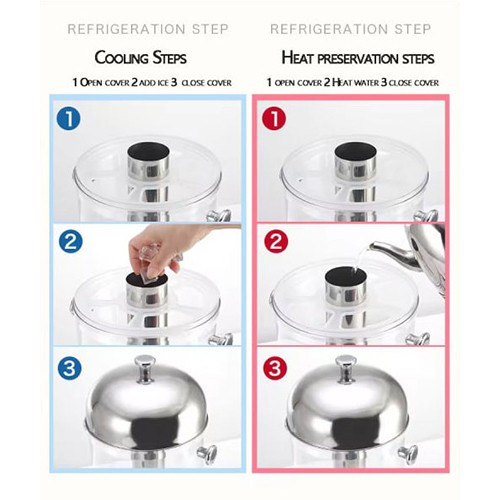 REFRIGERATION STEP

COOLING STEPS

1 OPEN COVER 2 ADD ICE 3 CLOSE COVER

1

2

3

REFRIGERATION STEP

HEAT PRESERVATION STEPS

1 OPEN COVER 2 HEAT WATER 3 CLOSE COVER

1

2

3