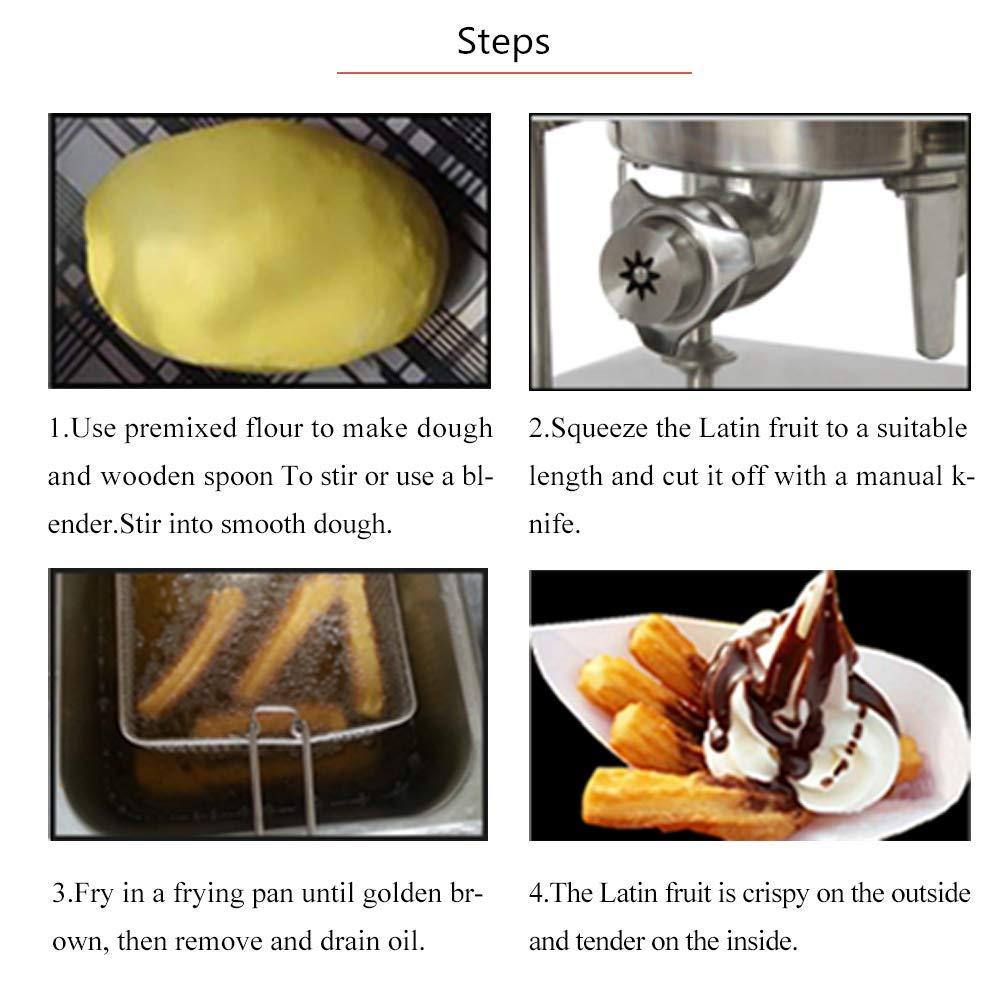 Steps

1.Use premixed flour to make dough and wooden spoon To stir or use a blender.Stir into smooth dough.

2.Squeeze the Latin fruit to a suitable length and cut it off with a manual knife.

3.Fry in a frying pan until golden brown, then remove and drain oil.

4.The Latin fruit is crispy on the outside and tender on the inside.